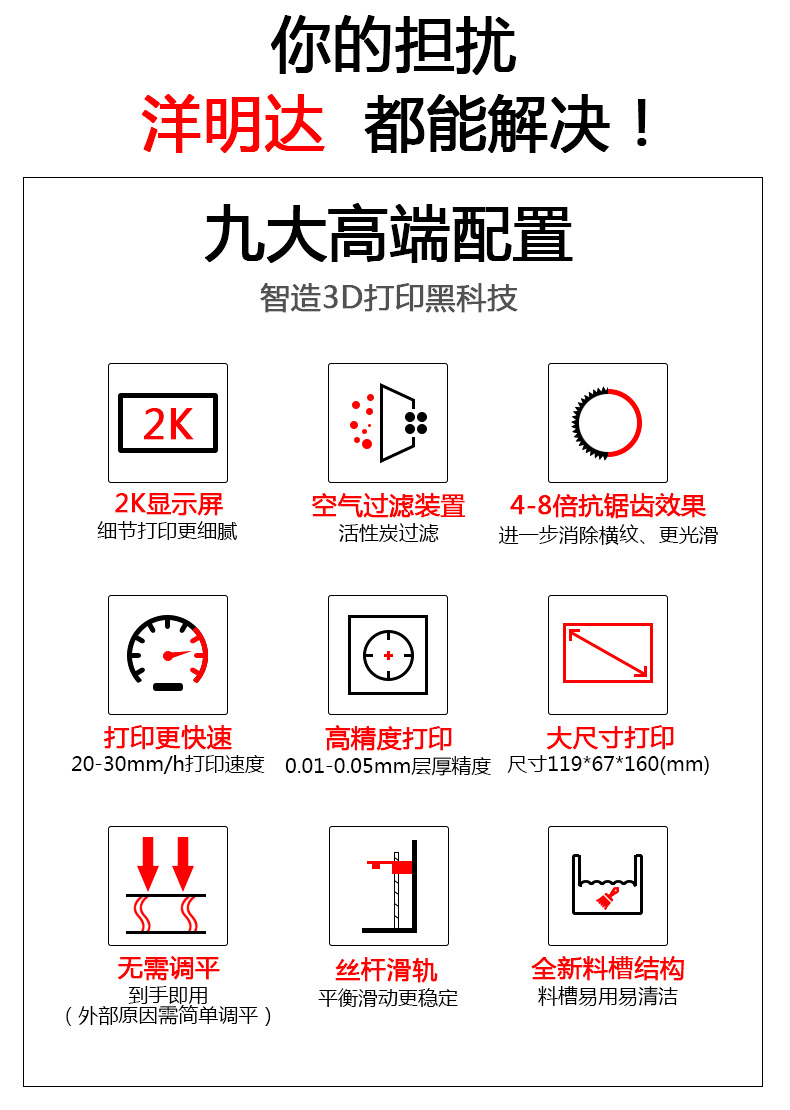 你的担扰
洋明达 都能解决！

九大高端配置
智造3D打印黑科技

2K

2K显示屏
细节打印更细腻

空气过滤装置
活性炭过滤

4-8倍抗锯齿效果
进一步消除横纹、更光滑

打印更快速
20-30mm/h打印速度

高精度打印
0.01-0.05mm层厚精度

大尺寸打印
尺寸119*67*160(mm)

无需调平
到手即用
（外部原因需简单调平）

丝杆滑轨
平衡滑动更稳定

全新料槽结构
料槽易用易清洁